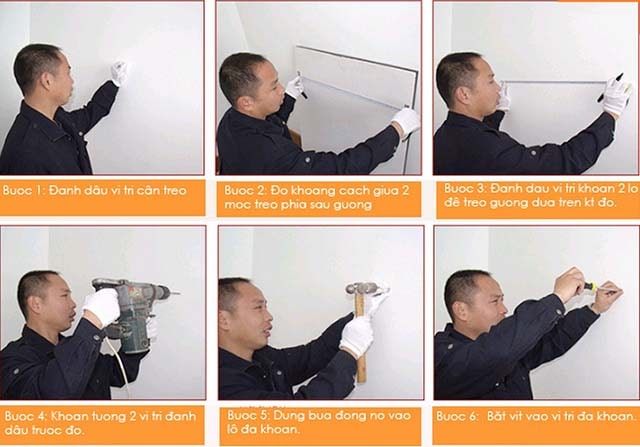 Buoc 1: Đanh dâu vi tri cân treo

Buoc 2: Đo khoang cach giua 2 moc treo phia sau guong

Buoc 3: Đanh dau vi tri khoan 2 lo đê treo guong dua tren kt đo.

Buoc 4: Khoan tuong 2 vi tri đanh dâu truoc đo.

Buoc 5: Dung bua đong no vao lô đa khoan.

Buoc 6: Băt vit vao vi tri đa khoan.