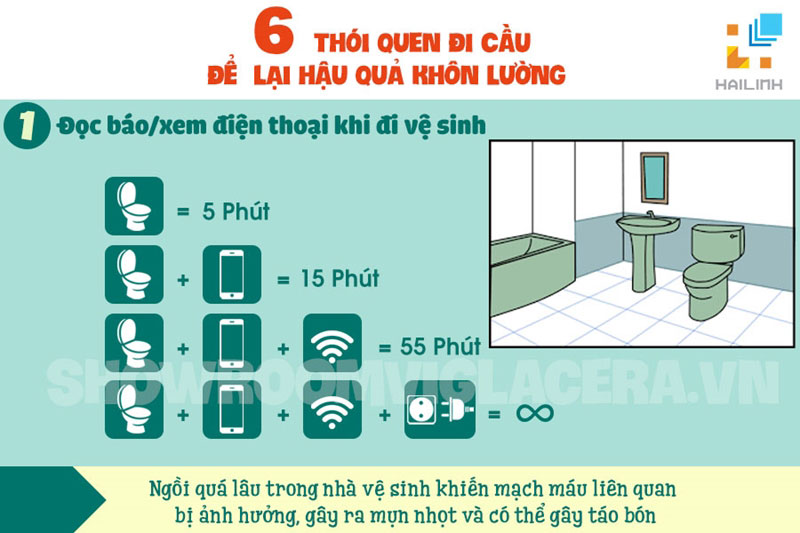 6 THÓI QUEN ĐI CẦU
ĐỂ LẠI HẬU QUẢ KHÔN LƯỜNG

HAILINH

1 Đọc báo/xem điện thoại khi đi vệ sinh

= 5 Phút

+ = 15 Phút

+ + = 55 Phút

+ + + = $\infty$

SHOWROOMVIGLACERA.VN

Ngồi quá lâu trong nhà vệ sinh khiến mạch máu liên quan bị ảnh hưởng, gây ra mụn nhọt và có thể gây táo bón